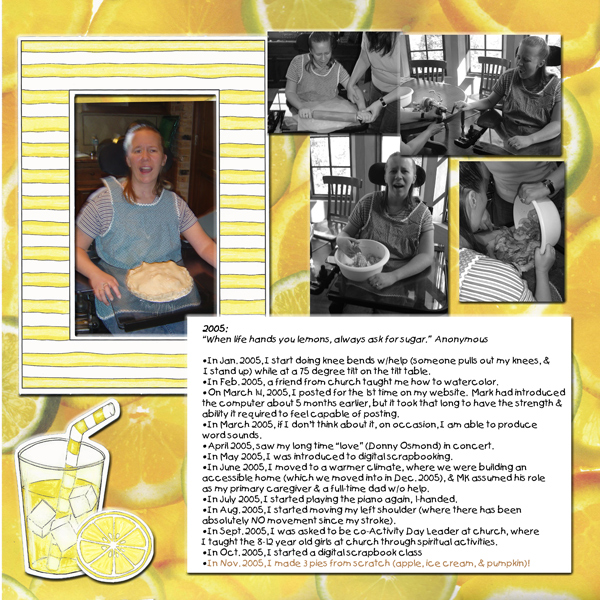 2005:
"When life hands you lemons, always ask for sugar." Anonymous

•In Jan. 2005, I start doing knee bends w/help (someone pulls out my knees, & I stand up) while at a 75 degree tilt on the tilt table.
•In Feb. 2005, a friend from church taught me how to watercolor.
•On March 14, 2005, I posted for the 1st time on my website. Mark had introduced the computer about 5 months earlier, but it took that long to have the strength & ability it required to feel capable of posting.
•In March 2005, if I don't think about it, on occasion, I am able to produce word sounds.
•April 2005, saw my long time "love" (Donny Osmond) in concert.
•In May 2005, I was introduced to digital scrapbooking.
•In June 2005, I moved to a warmer climate, where we were building an accessible home (which we moved into in Dec. 2005), & MK assumed his role as my primary caregiver & a full-time dad w/o help.
•In July 2005, I started playing the piano again, 1-handed.
•In Aug. 2005, I started moving my left shoulder (where there has been absolutely NO movement since my stroke).
•In Sept. 2005, I was asked to be co-Activity Day Leader at church, where I taught the 8-12 year old girls at church through spiritual activities.
•In Oct. 2005, I started a digital scrapbook class
•In Nov. 2005, I made 3 pies from scratch (apple, ice cream, & pumpkin)!